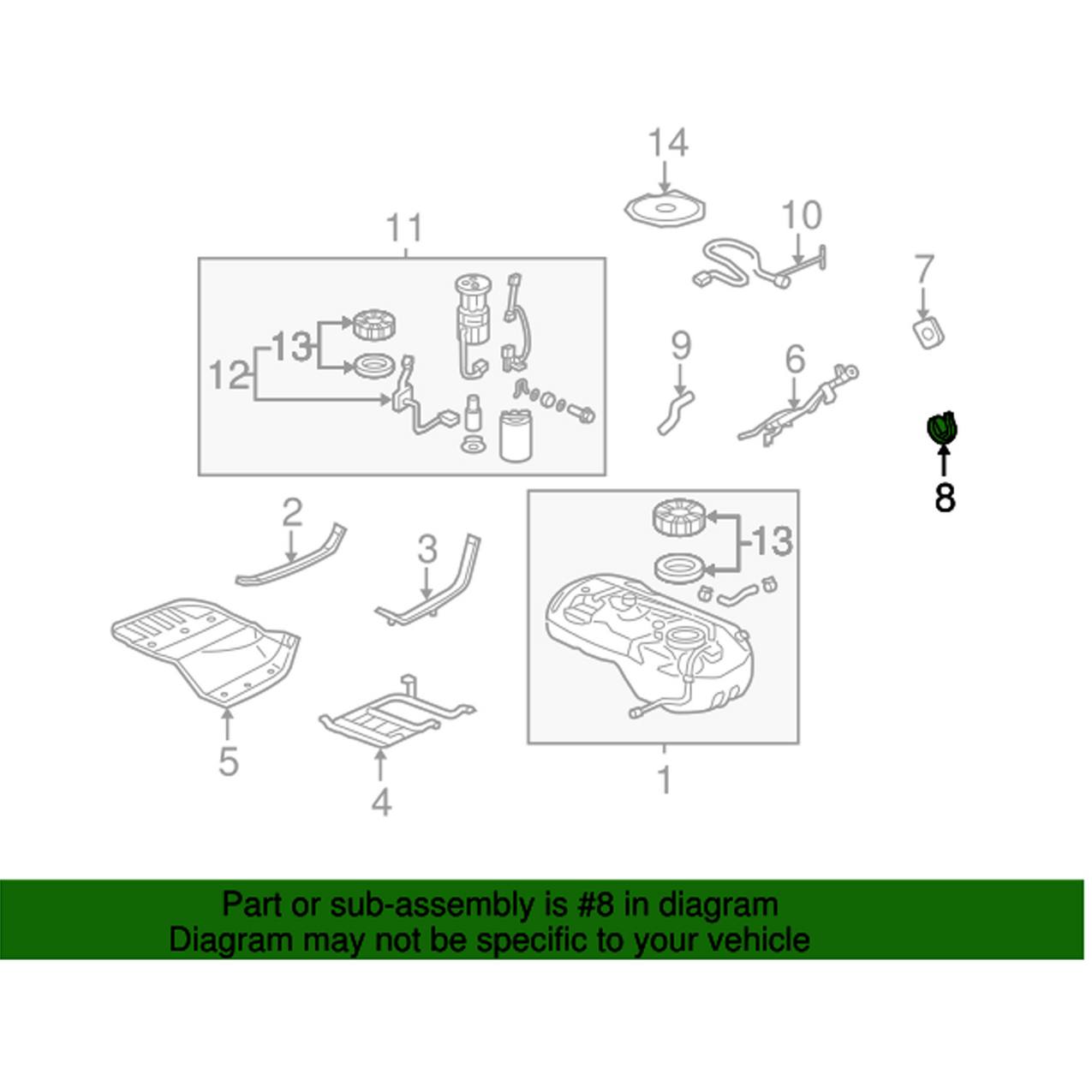 14
11
10
7
13
12
9
6
8
2
3
13
5
4
1

Part or sub-assembly is #8 in diagram
Diagram may not be specific to your vehicle